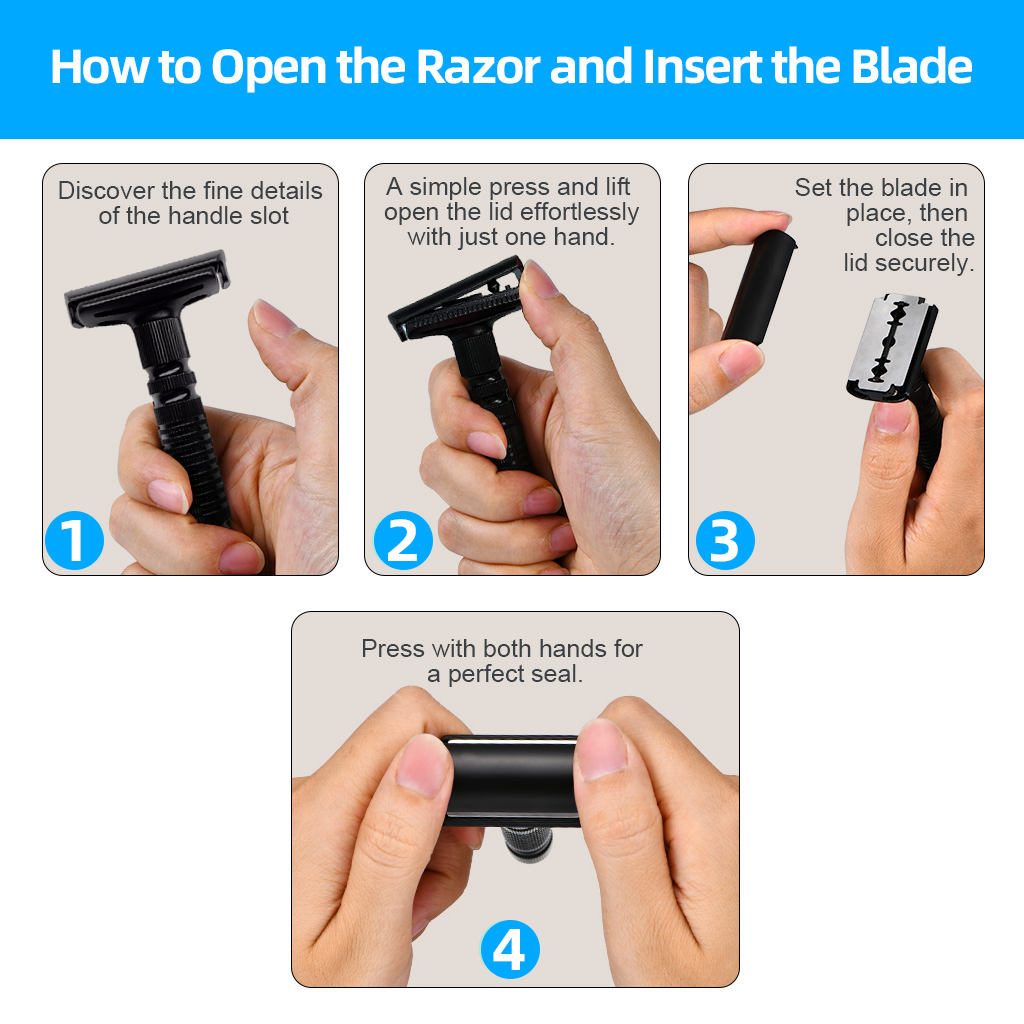 How to Open the Razor and Insert the Blade

Discover the fine details of the handle slot

1

A simple press and lift open the lid effortlessly with just one hand.

2

Set the blade in place, then close the lid securely.

3

Press with both hands for a perfect seal.

4