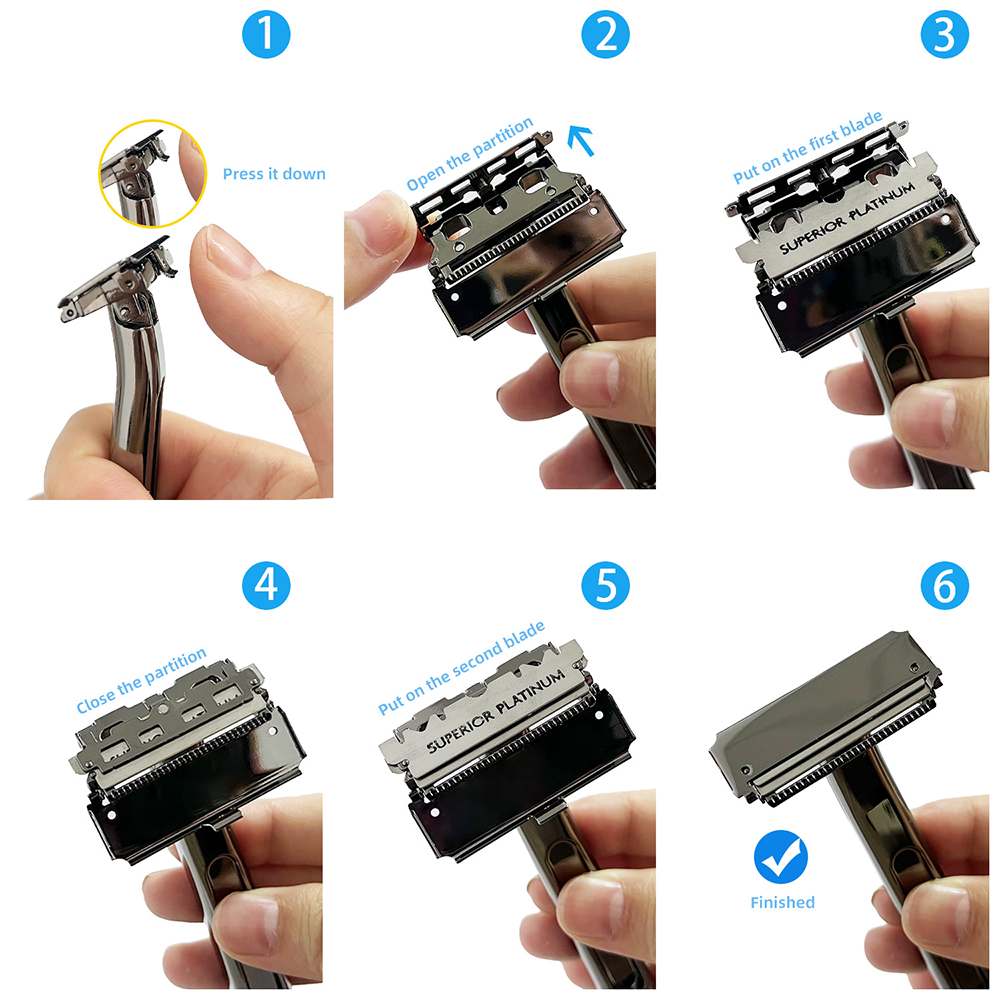 1

Press it down

2

Open the partition

3

Put on the first blade

SUPERIOR PLATINUM

4

Close the partition

5

Put on the second blade

SUPERIOR PLATINUM

6

Finished