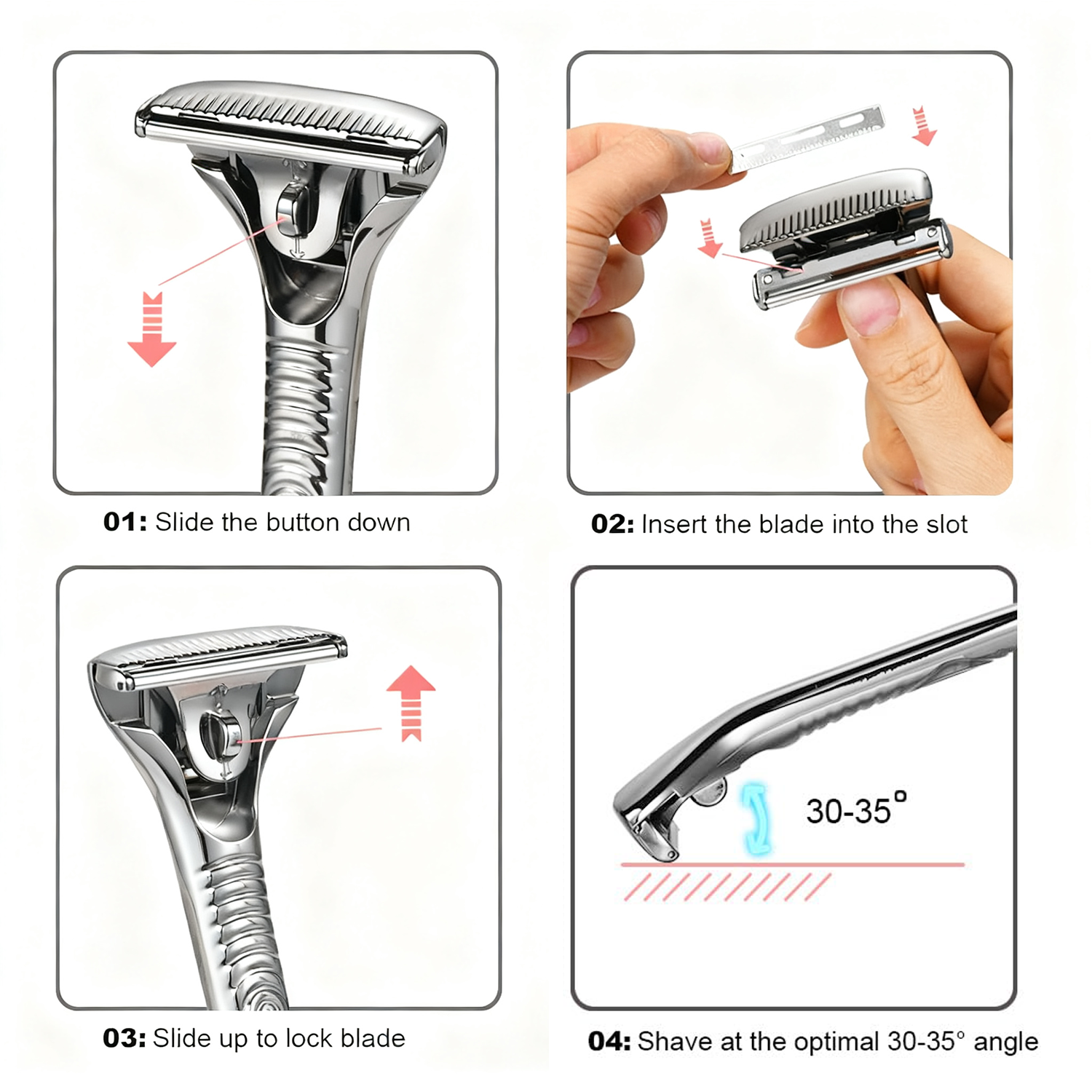 01: Slide the button down

02: Insert the blade into the slot

03: Slide up to lock blade

30-35°

04: Shave at the optimal 30-35° angle