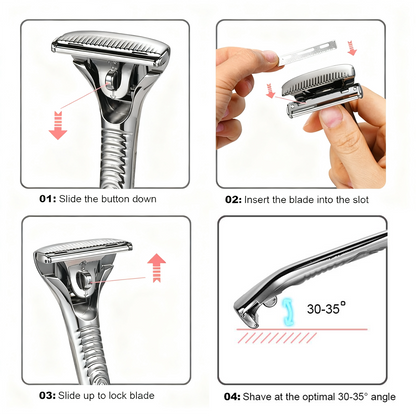 01: Slide the button down

02: Insert the blade into the slot

03: Slide up to lock blade

30-35°

04: Shave at the optimal 30-35° angle