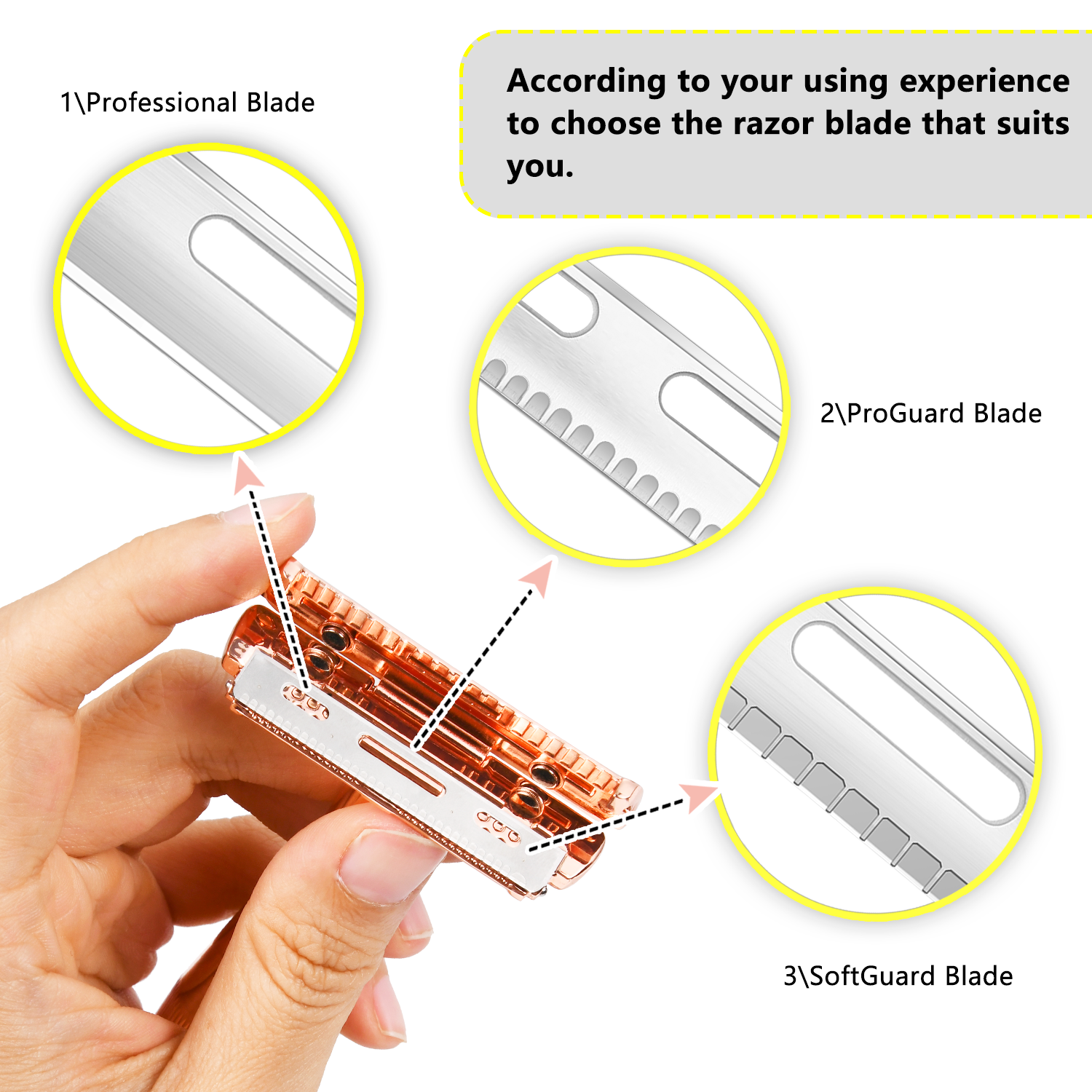 1\Professional Blade

According to your using experience to choose the razor blade that suits you.

2\ProGuard Blade

3\SoftGuard Blade