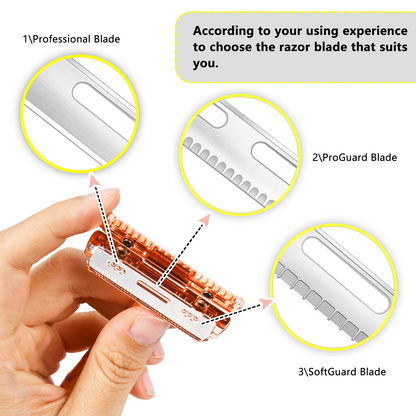 According to your using experience to choose the razor blade that suits you.

1\Professional Blade

2\ProGuard Blade

3\SoftGuard Blade