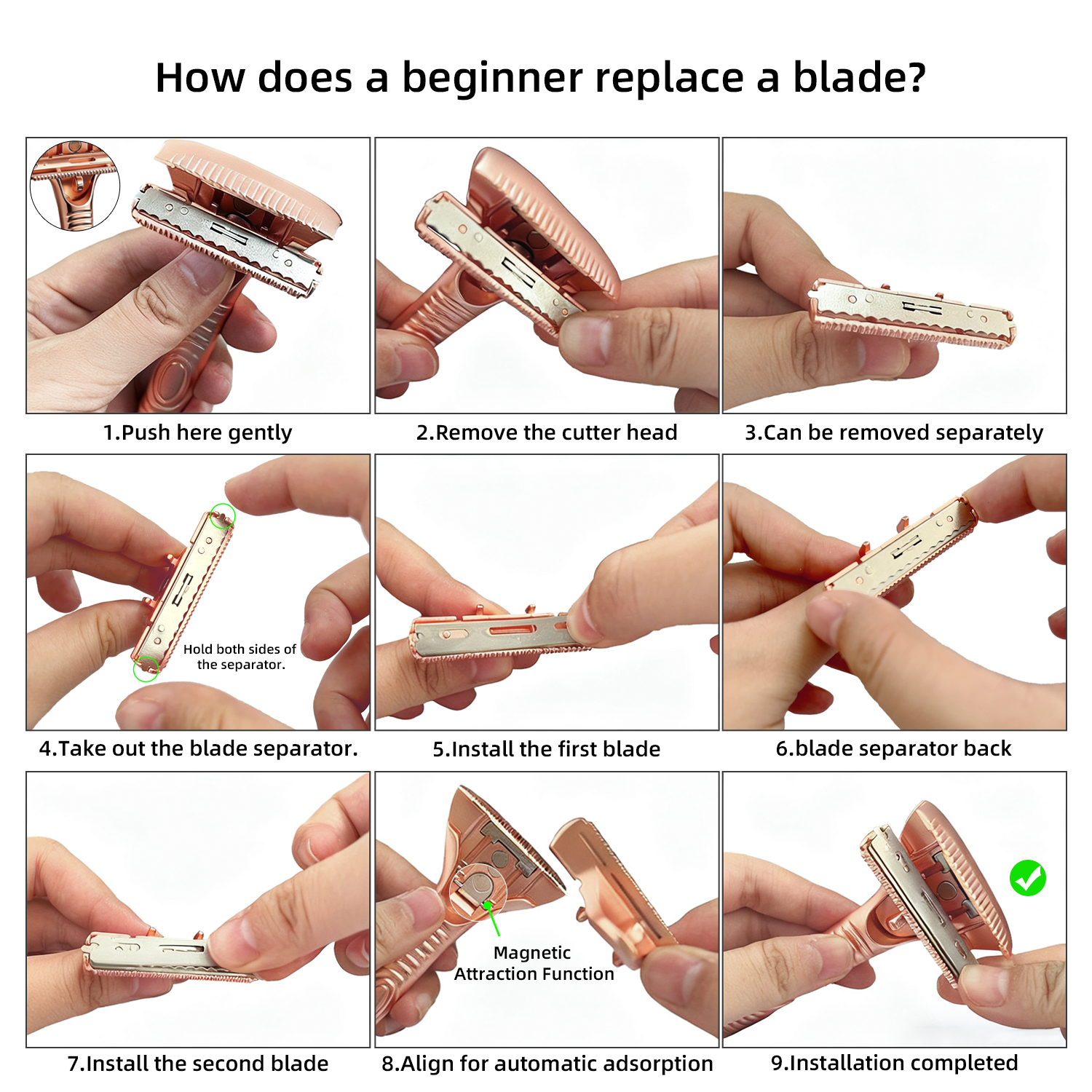 How does a beginner replace a blade?

1.Push here gently

2.Remove the cutter head

3.Can be removed separately

Hold both sides of the separator.

4.Take out the blade separator.

5.Install the first blade

6.blade separator back

7.Install the second blade

Magnetic Attraction Function

8.Align for automatic adsorption

9.Installation completed