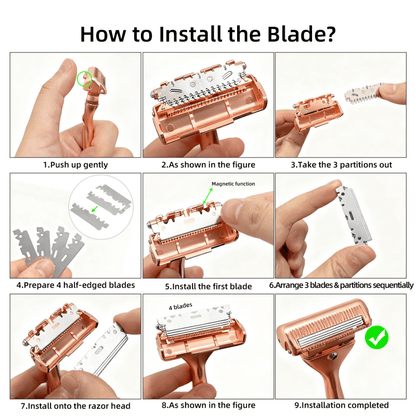 How to Install the Blade?

1.Push up gently

2.As shown in the figure

3.Take the 3 partitions out

4.Prepare 4 half-edged blades

Magnetic function

5.Install the first blade

6.Arrange 3 blades & partitions sequentially

7.Install onto the razor head

4 blades

8.As shown in the figure

9.Installation completed