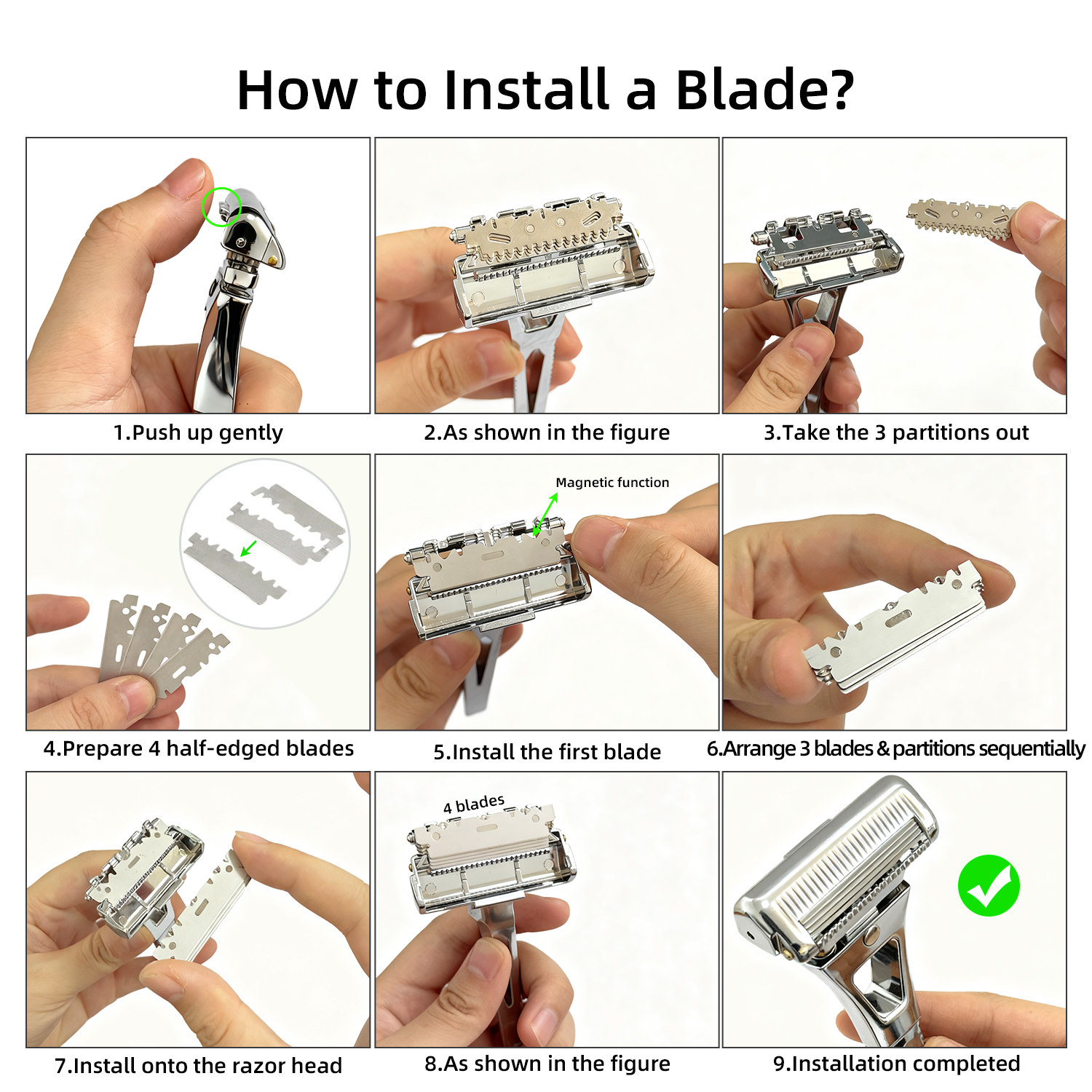 How to Install a Blade?

1.Push up gently

2.As shown in the figure

3.Take the 3 partitions out

4.Prepare 4 half-edged blades

Magnetic function

5.Install the first blade

6.Arrange 3 blades & partitions sequentially

7.Install onto the razor head

4 blades

8.As shown in the figure

9.Installation completed