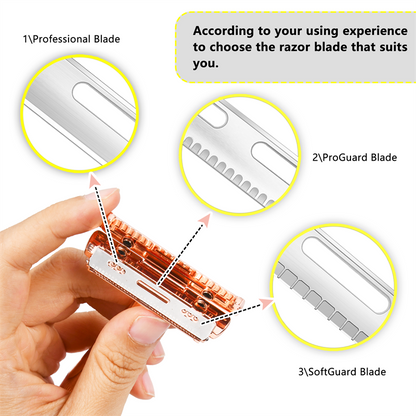 1\Professional Blade

According to your using experience to choose the razor blade that suits you.

2\ProGuard Blade

3\SoftGuard Blade