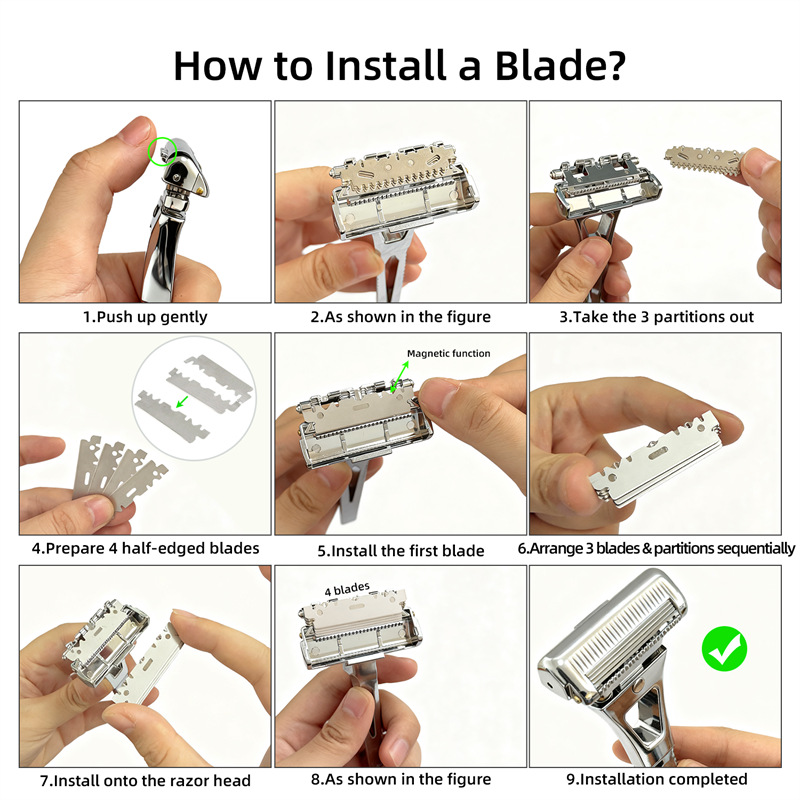 How to Install a Blade?

1.Push up gently

2.As shown in the figure

3.Take the 3 partitions out

4.Prepare 4 half-edged blades

Magnetic function

5.Install the first blade

6.Arrange 3 blades & partitions sequentially

7.Install onto the razor head

4 blades

8.As shown in the figure

9.Installation completed