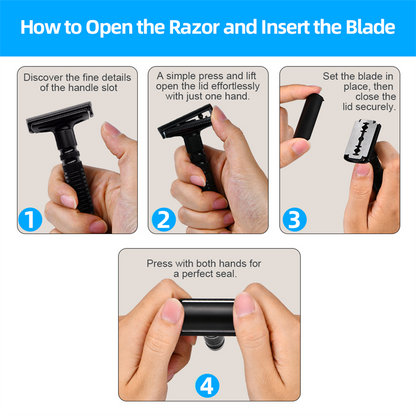 How to Open the Razor and Insert the Blade

Discover the fine details of the handle slot

1

A simple press and lift open the lid effortlessly with just one hand.

2

Set the blade in place, then close the lid securely.

3

Press with both hands for a perfect seal.

4