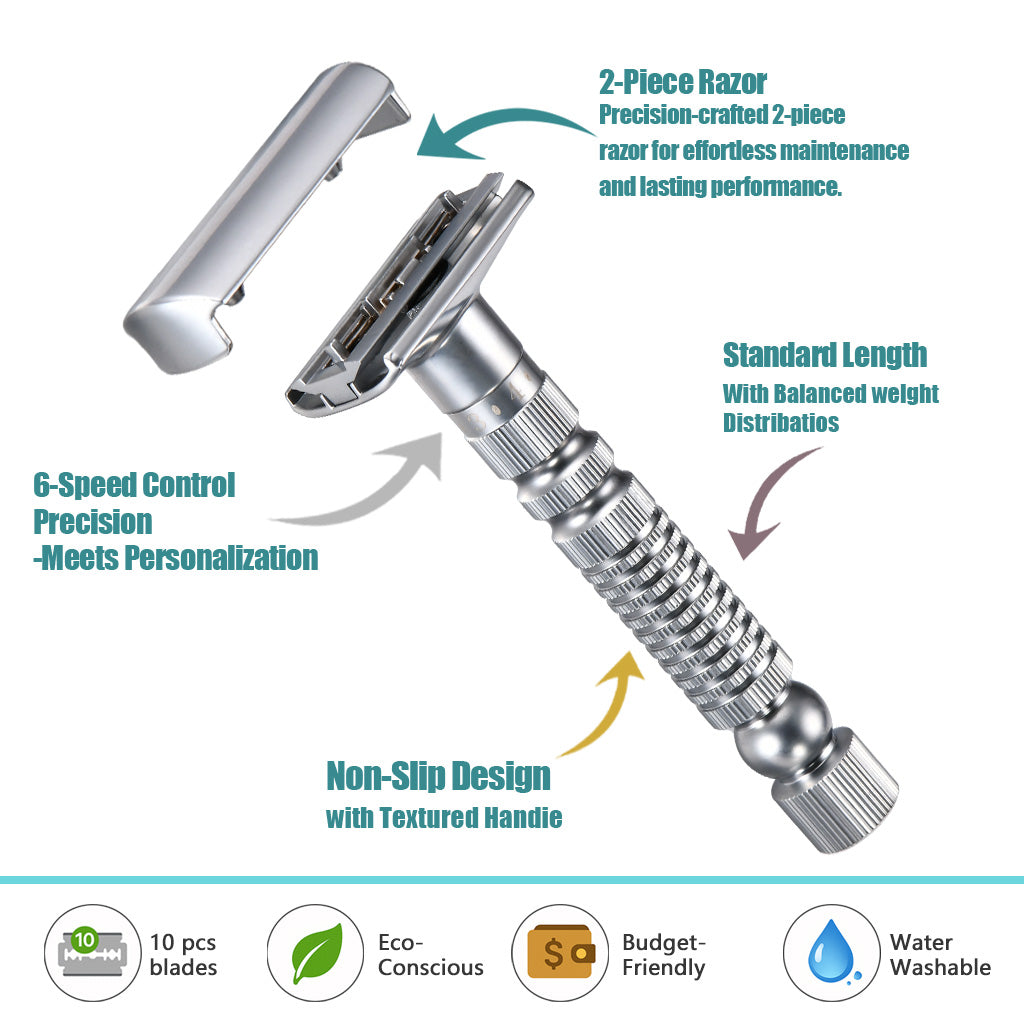 2-Piece Razor
Precision-crafted 2-piece razor for effortless maintenance and lasting performance.

Standard Length
With Balanced welght Distribatios

6-Speed Control Precision -Meets Personalization

Non-Slip Design
with Textured Handie

10

10 pcs blades

Eco-Conscious

$

Budget-Friendly

Water Washable