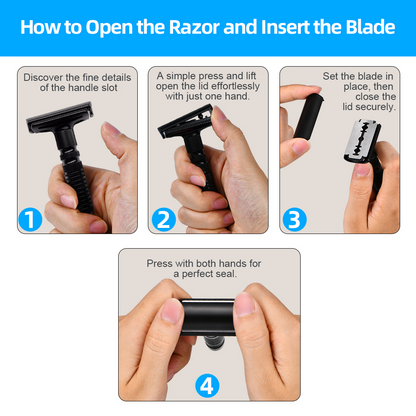 How to Open the Razor and Insert the Blade

Discover the fine details of the handle slot

1

A simple press and lift open the lid effortlessly with just one hand.

2

Set the blade in place, then close the lid securely.

3

Press with both hands for a perfect seal.

4